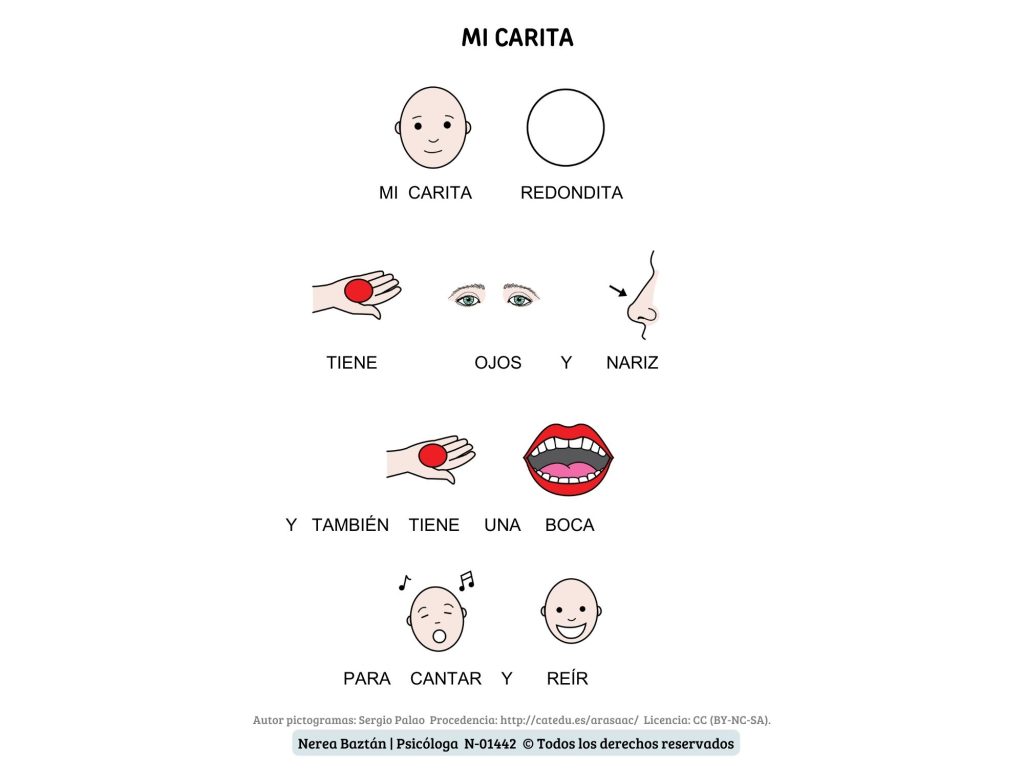 MI CARITA

MI CARITA REDONDITA

TIENE OJOS Y NARIZ

Y TAMBIÉN TIENE UNA BOCA

PARA CANTAR Y REÍR

Autor pictogramas: Sergio Palao Procedencia: http://catedu.es/arasaac/ Licencia: CC (BY-NC-SA).

Nerea Baztán | Psicóloga N-01442 © Todos los derechos reservados