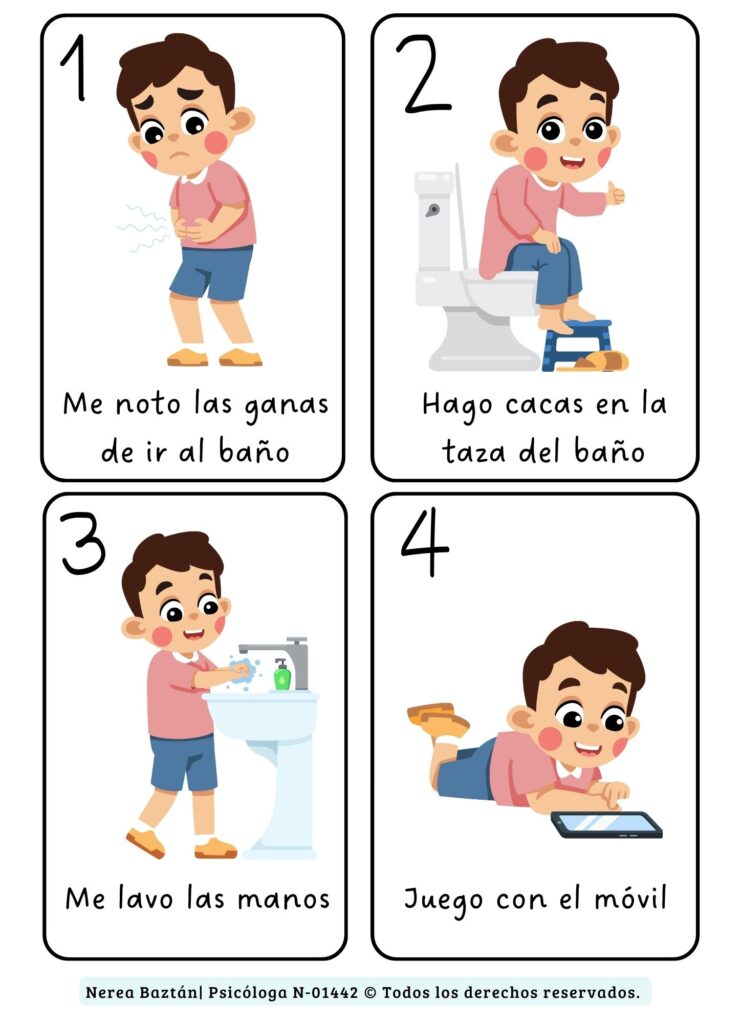 1

Me noto las ganas de ir al baño

2

Hago cacas en la taza del baño

3

Me lavo las manos

4

Juego con el móvil

Nerea Baztán| Psicóloga N-01442 © Todos los derechos reservados.