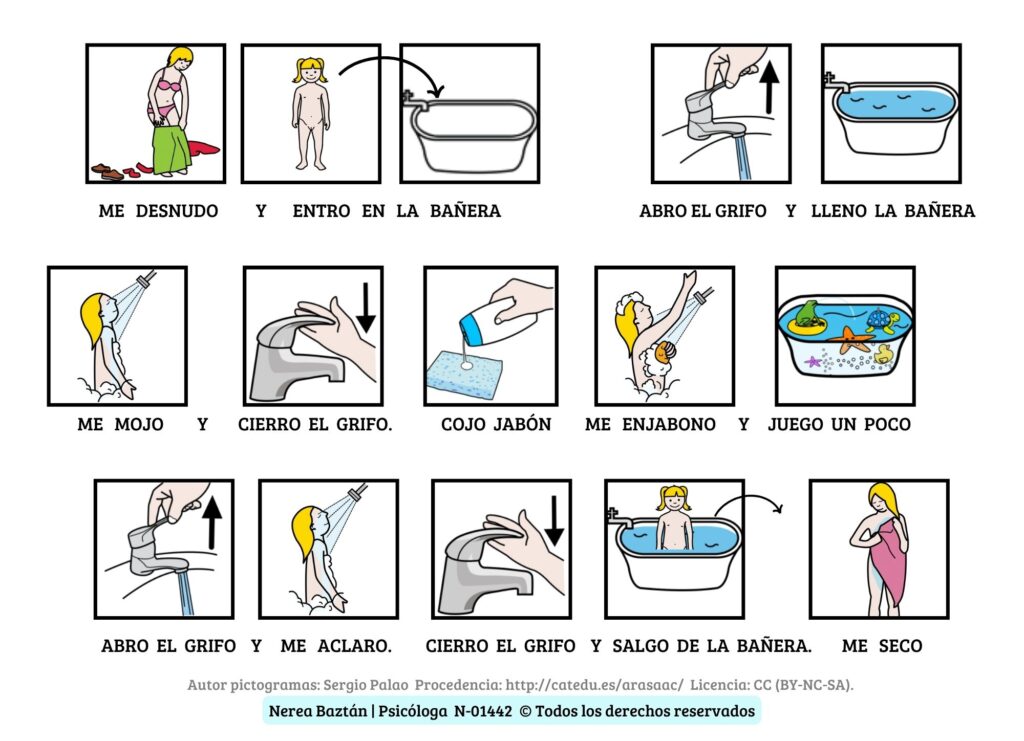 ME DESNUDO Y ENTRO EN LA BAÑERA

ABRO EL GRIFO Y LLENO LA BAÑERA

ME MOJO Y CIERRO EL GRIFO. COJO JABÓN ME ENJABONO Y JUEGO UN POCO

ABRO EL GRIFO Y ME ACLARO. CIERRO EL GRIFO Y SALGO DE LA BAÑERA. ME SECO

Autor pictogramas: Sergio Palao Procedencia: http://catedu.es/arasaac/ Licencia: CC (BY-NC-SA).

Nerea Baztán | Psicóloga N-01442 © Todos los derechos reservados