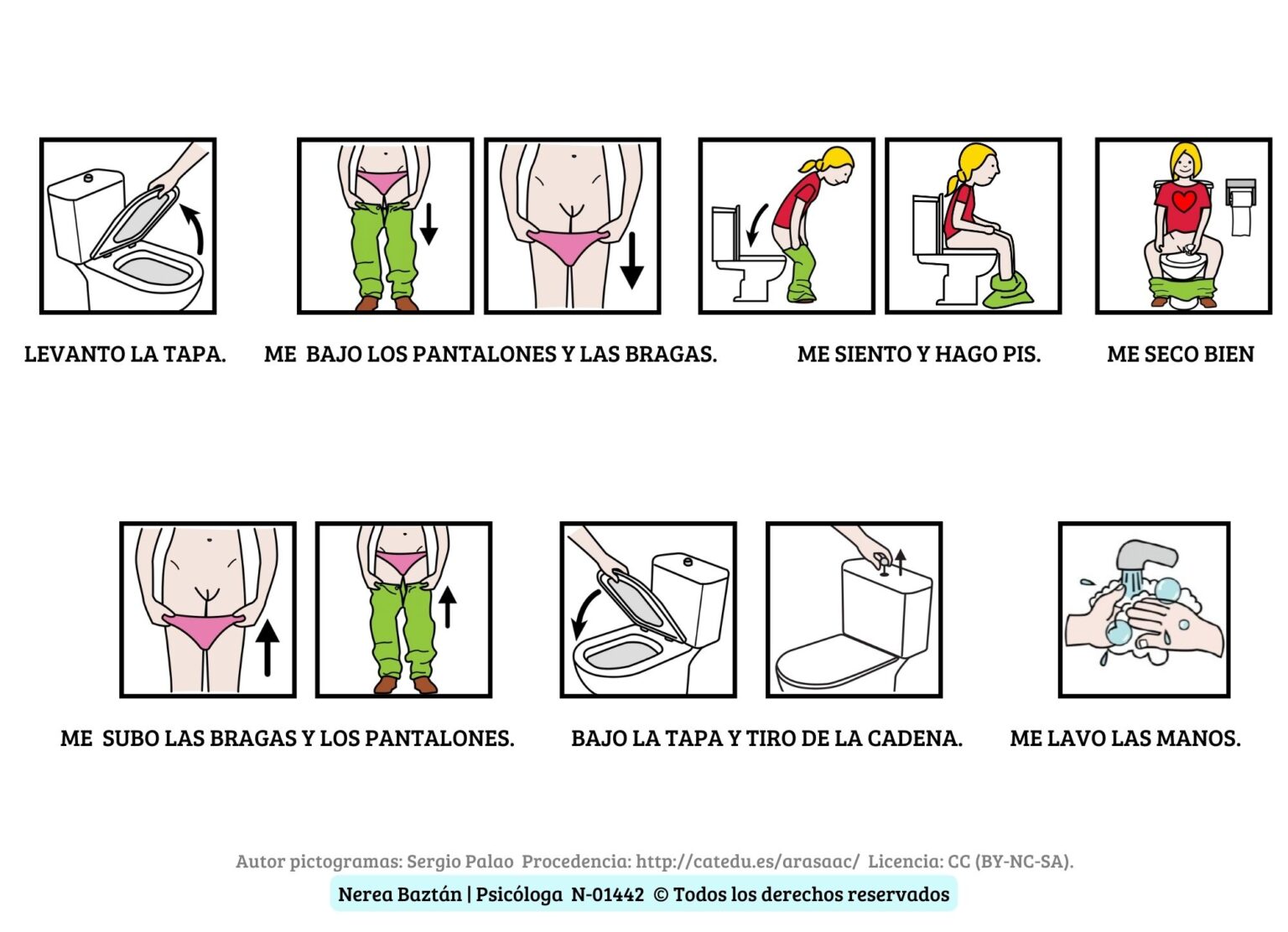 LEVANTO LA TAPA.

ME BAJO LOS PANTALONES Y LAS BRAGAS.

ME SIENTO Y HAGO PIS.

ME SECO BIEN

ME SUBO LAS BRAGAS Y LOS PANTALONES.

BAJO LA TAPA Y TIRO DE LA CADENA.

ME LAVO LAS MANOS.

Autor pictogramas: Sergio Palao Procedencia: http://catedu.es/arasaac/ Licencia: CC (BY-NC-SA).

Nerea Baztán | Psicóloga N-01442 © Todos los derechos reservados